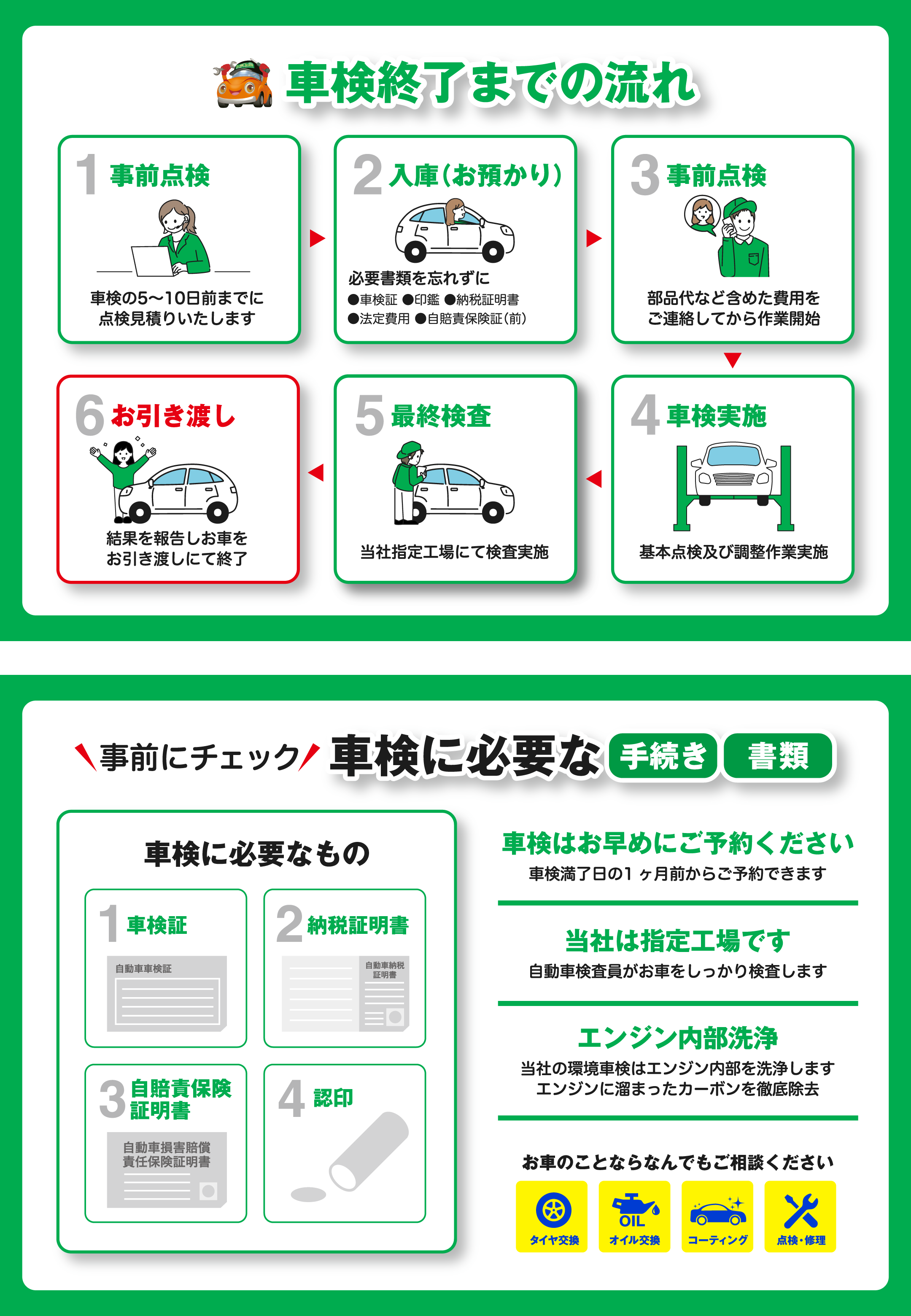 車検終了までの流れ

1 事前点検
車検の5〜10日前までに点検見積りいたします

2 入庫(お預かり)
必要書類を忘れずに
●車検証 ●印鑑 ●納税証明書
●法定費用 ●自賠責保険証(前)

3 事前点検
部品代など含めた費用をご連絡してから作業開始

4 車検実施
基本点検及び調整作業実施

5 最終検査
当社指定工場にて検査実施

6 お引き渡し
結果を報告しお車をお引き渡しにて終了

事前にチェック 車検に必要な 手続き 書類

車検に必要なもの

1 車検証
自動車車検証

2 納税証明書
自動車納税証明書

3 自賠責保険証明書
自動車損害賠償責任保険証明書

4 認印

車検はお早めにご予約ください
車検満了日の1ヶ月前からご予約できます

当社は指定工場です
自動車検査員がお車をしっかり検査します

エンジン内部洗浄
当社の環境車検はエンジン内部を洗浄します
エンジンに溜まったカーボンを徹底除去

お車のことならなんでもご相談ください

タイヤ交換
OIL
オイル交換
コーティング
点検・修理